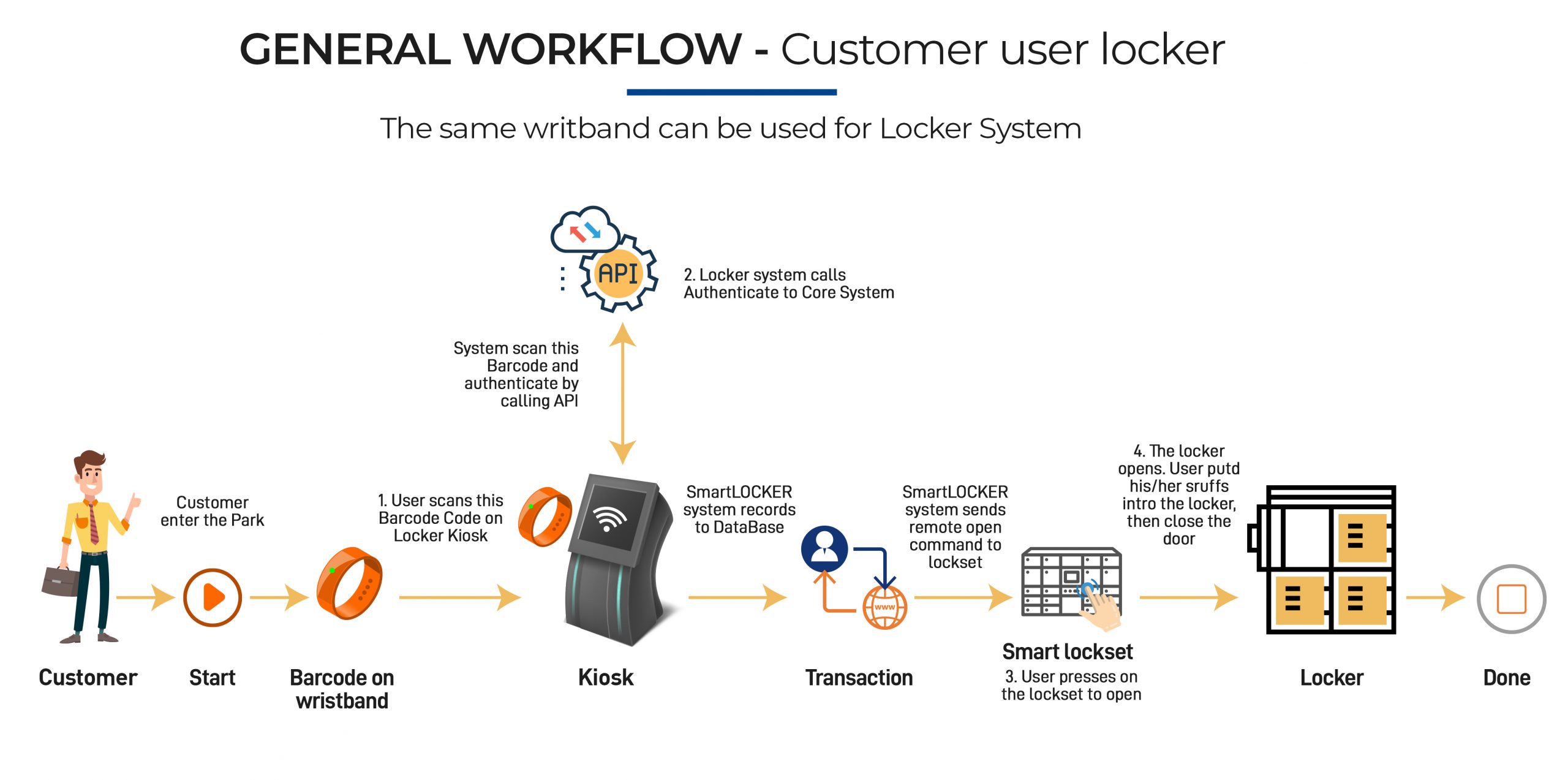 GENERAL WORKFLOW - Customer user locker

The same writband can be used for Locker System

API

2. Locker system calls Authenticate to Core System

System scan this Barcode and authenticate by calling API

Customer enter the Park

1. User scans this Barcode Code on Locker Kiosk

SmartLOCKER system records to DataBase

SmartLOCKER system sends remote open command to lockset

4. The locker opens. User putd his/her sruffs intro the locker, then close the door

www

Customer

Start

Barcode on wristband

Kiosk

Transaction

Smart lockset

3. User presses on the lockset to open

Locker

Done