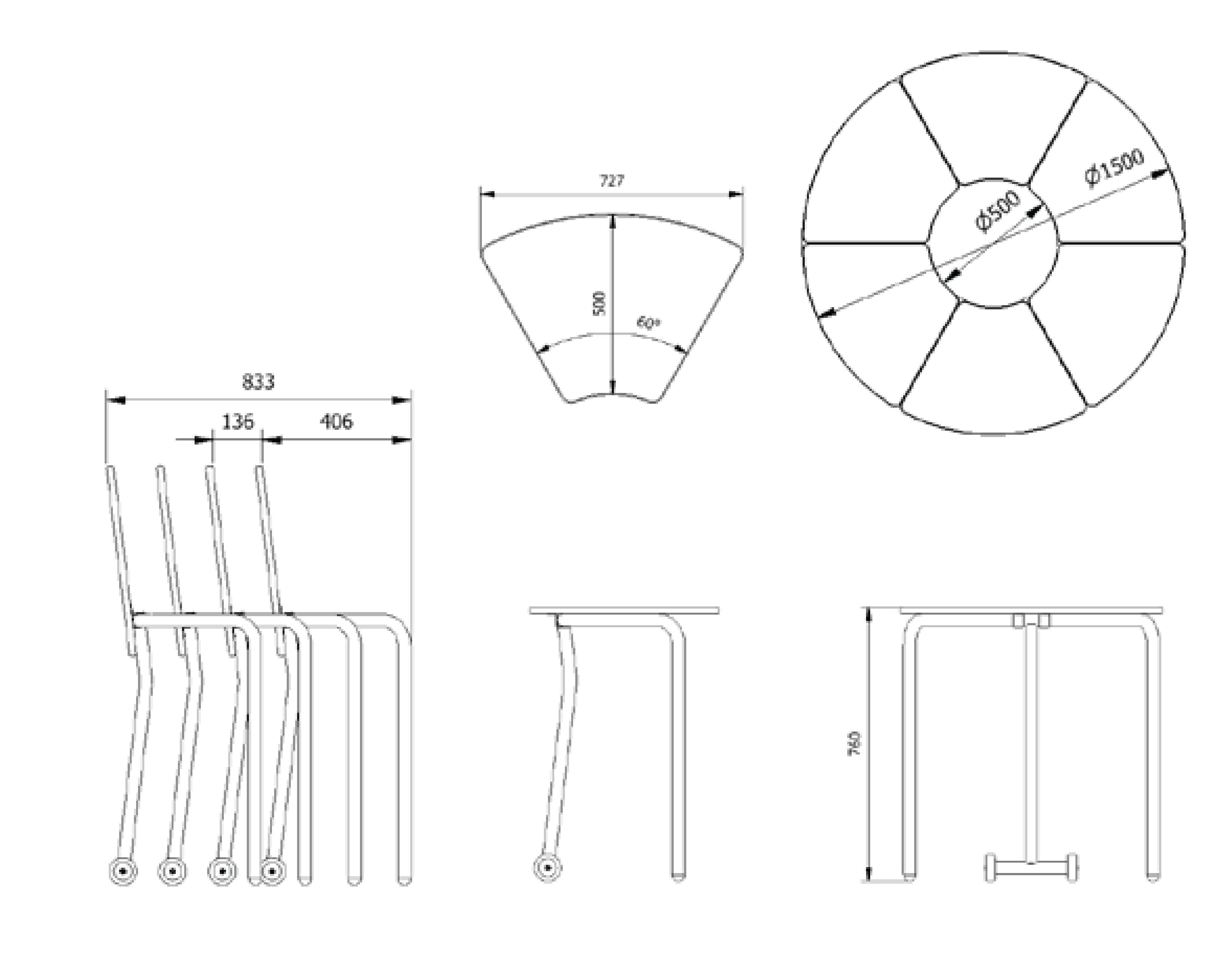 727

500

60°

Ø1500

Ø500

833

136

406

760